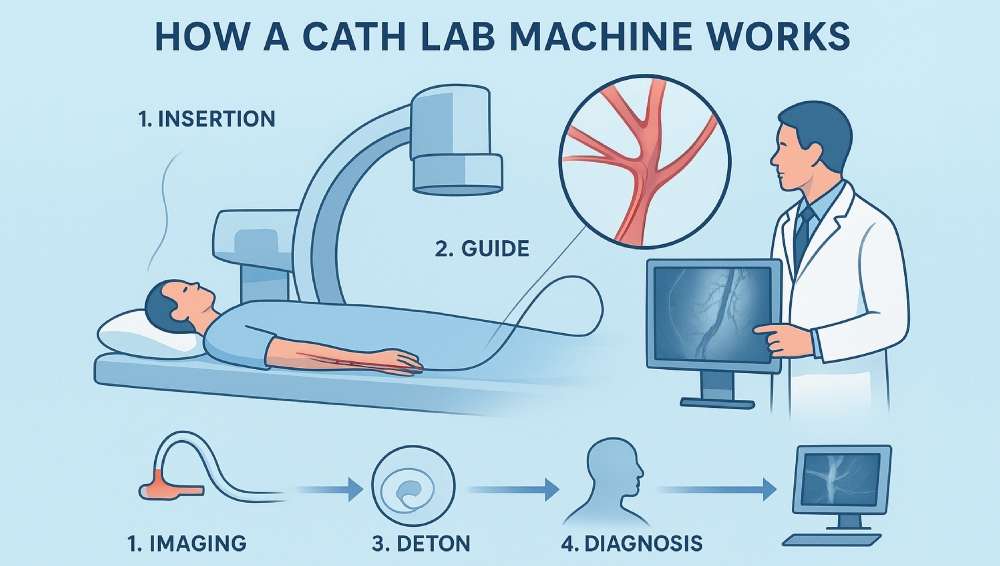 HOW A CATH LAB MACHINE WORKS

1. INSERTION

2. GUIDE

1. IMAGING

3. DETON

4. DIAGNOSIS