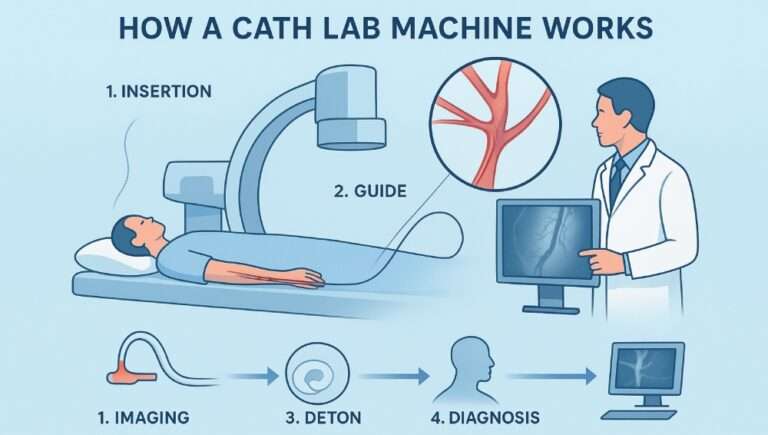 HOW A CATH LAB MACHINE WORKS

1. INSERTION

2. GUIDE

1. IMAGING

3. DETON

4. DIAGNOSIS